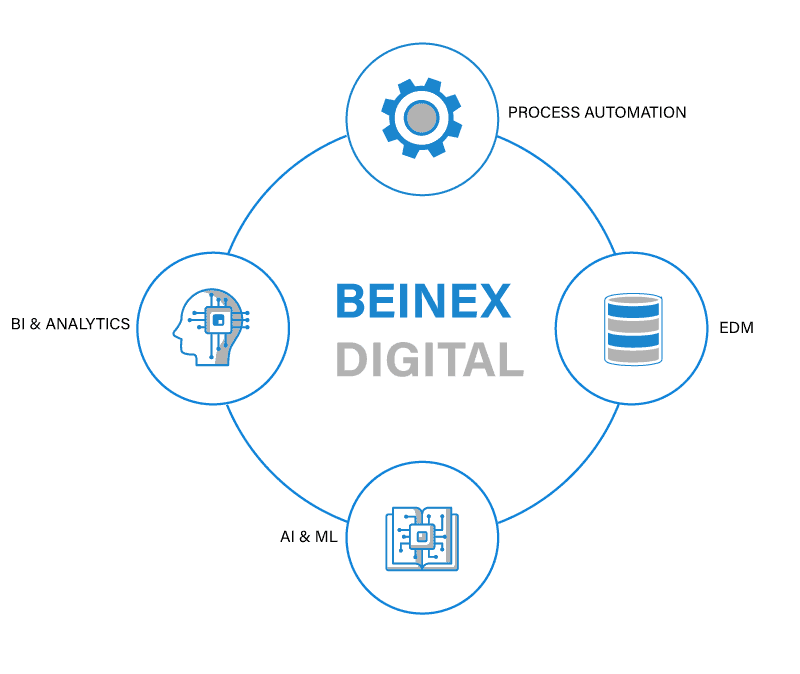 PROCESS AUTOMATION

BI & ANALYTICS

BEINEX
DIGITAL

EDM

AI & ML